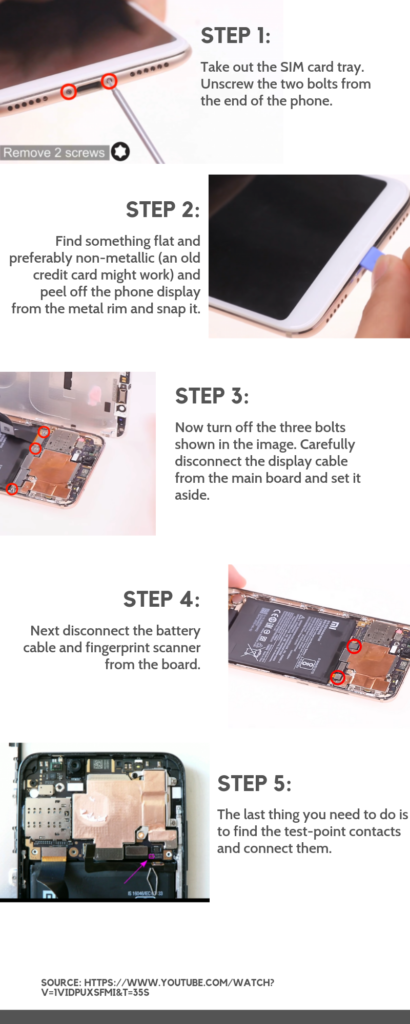 Remove 2 screws

STEP 1:

Take out the SIM card tray. Unscrew the two bolts from the end of the phone.

STEP 2:

Find something flat and preferably non-metallic (an old credit card might work) and peel off the phone display from the metal rim and snap it.

STEP 3:

Now turn off the three bolts shown in the image. Carefully disconnect the display cable from the main board and set it aside.

STEP 4:

Next disconnect the battery cable and fingerprint scanner from the board.

STEP 5:

The last thing you need to do is to find the test-point contacts and connect them.

SOURCE: HTTPS://WWW.YOUTUBE.COM/WATCH?V=1VIDPUXSFMI&T=35S