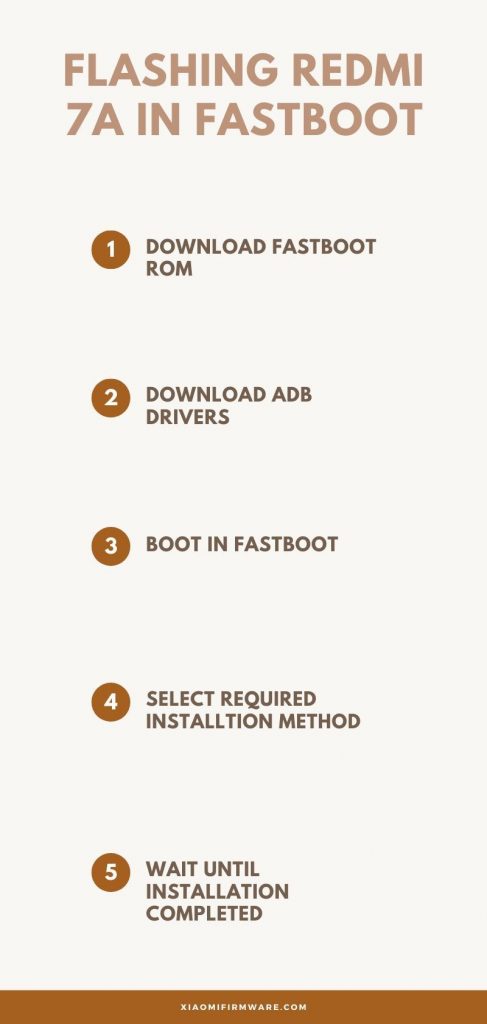 FLASHING REDMI 7A IN FASTBOOT

1 DOWNLOAD FASTBOOT ROM

2 DOWNLOAD ADB DRIVERS

3 BOOT IN FASTBOOT

4 SELECT REQUIRED INSTALLTION METHOD

5 WAIT UNTIL INSTALLATION COMPLETED

XIAOMIFIRMWARE.COM